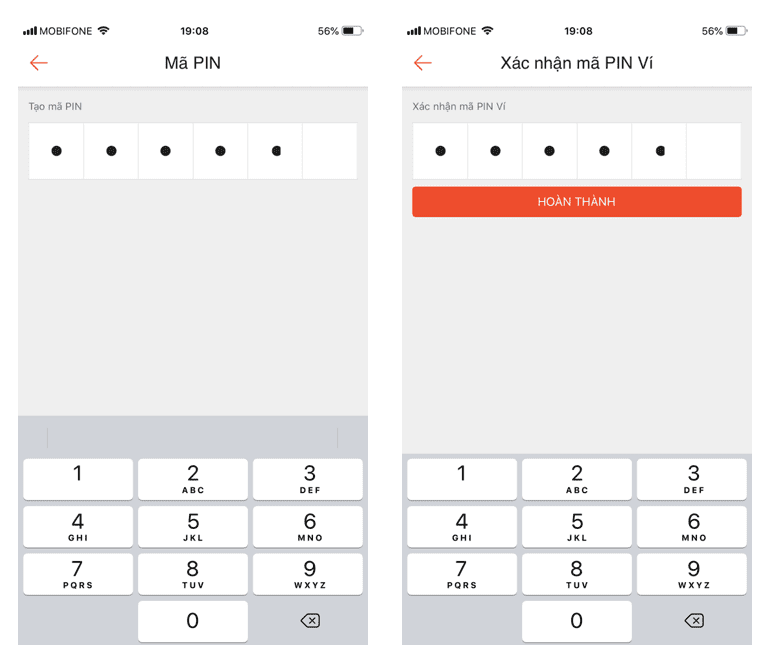 MOBIFONE 19:08 56%

Mã PIN

Tạo mã PIN

1
2 ABC
3 DEF
4 GHI
5 JKL
6 MNO
7 PQRS
8 TUV
9 WXYZ
0

MOBIFONE 19:08 56%

Xác nhận mã PIN Ví

Xác nhận mã PIN Ví

HOÀN THÀNH

1
2 ABC
3 DEF
4 GHI
5 JKL
6 MNO
7 PQRS
8 TUV
9 WXYZ
0